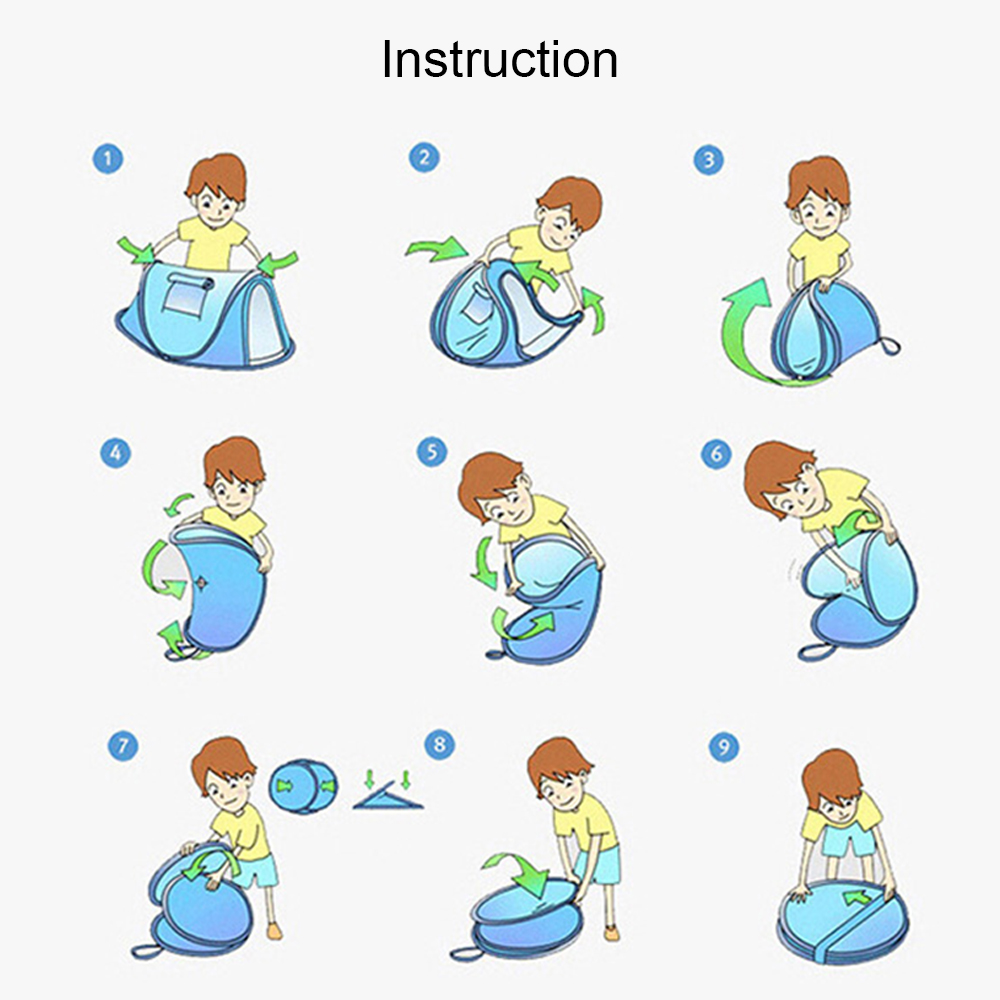 Instruction

1

2

3

4

5

6

7

8

9